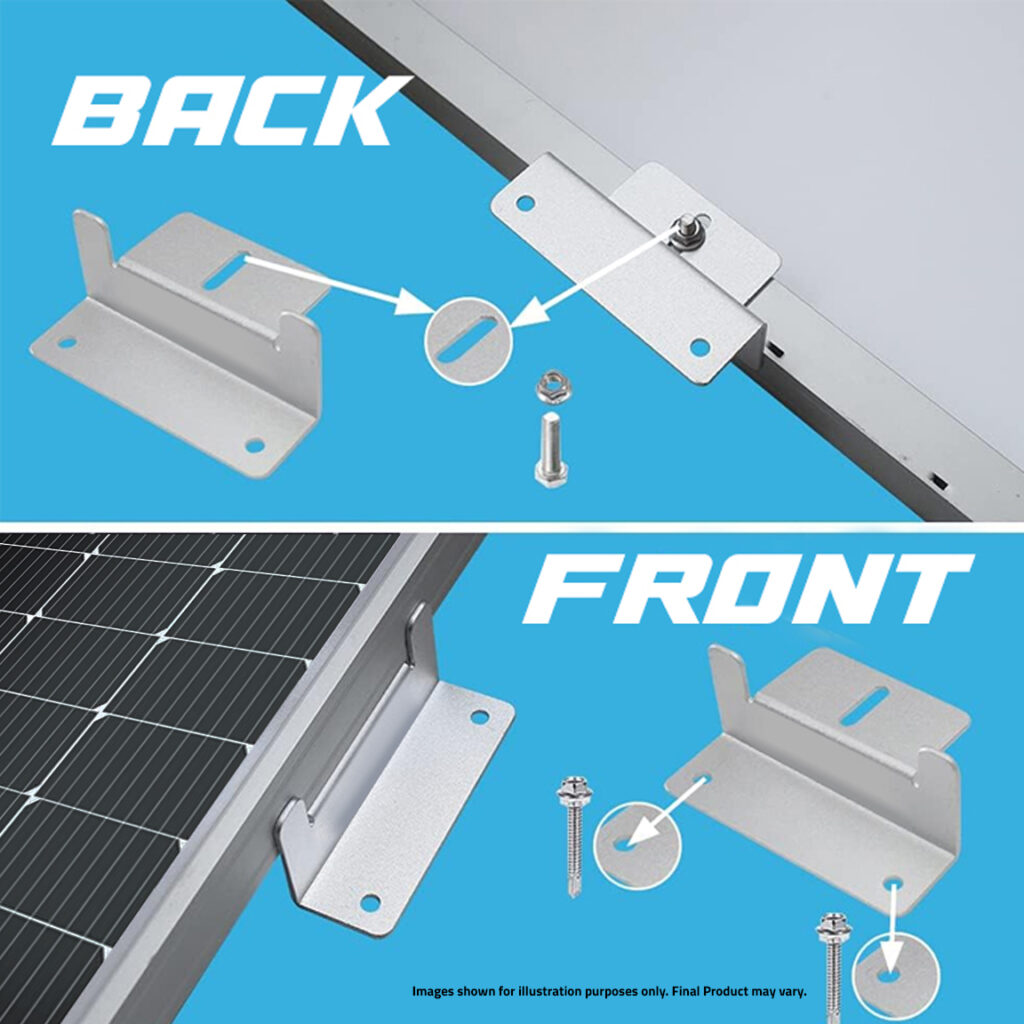 BACK

FRONT

Images shown for illustration purposes only. Final Product may vary.